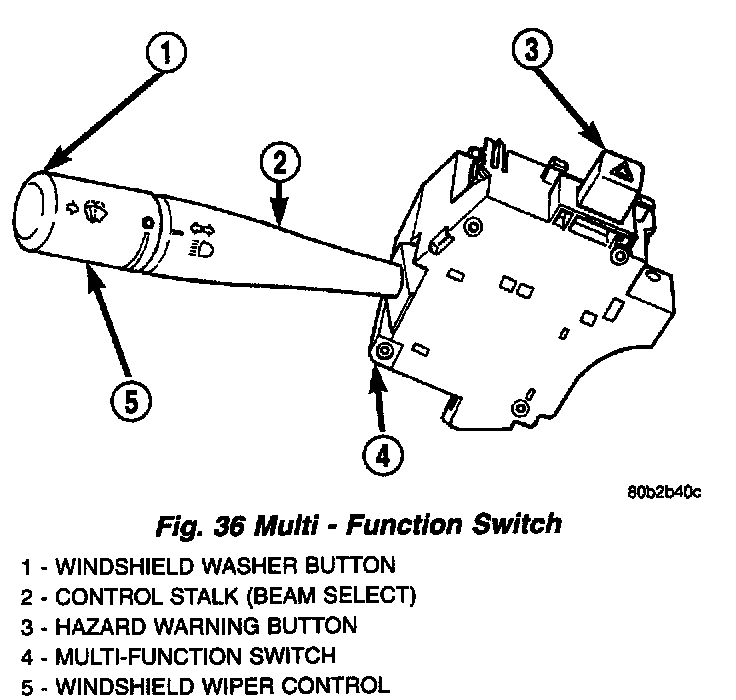 1

2

3

4

5

80b2b40c

Fig. 36 Multi - Function Switch

1 - WINDSHIELD WASHER BUTTON
2 - CONTROL STALK (BEAM SELECT)
3 - HAZARD WARNING BUTTON
4 - MULTI-FUNCTION SWITCH
5 - WINDSHIELD WIPER CONTROL