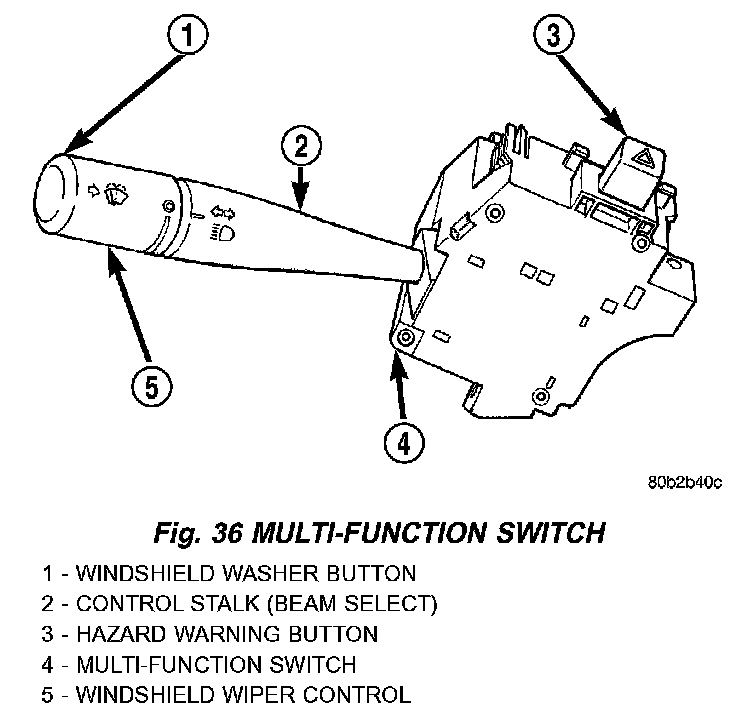 1
3
2
5
4
80b2b40c

Fig. 36 MULTI-FUNCTION SWITCH

1 - WINDSHIELD WASHER BUTTON
2 - CONTROL STALK (BEAM SELECT)
3 - HAZARD WARNING BUTTON
4 - MULTI-FUNCTION SWITCH
5 - WINDSHIELD WIPER CONTROL