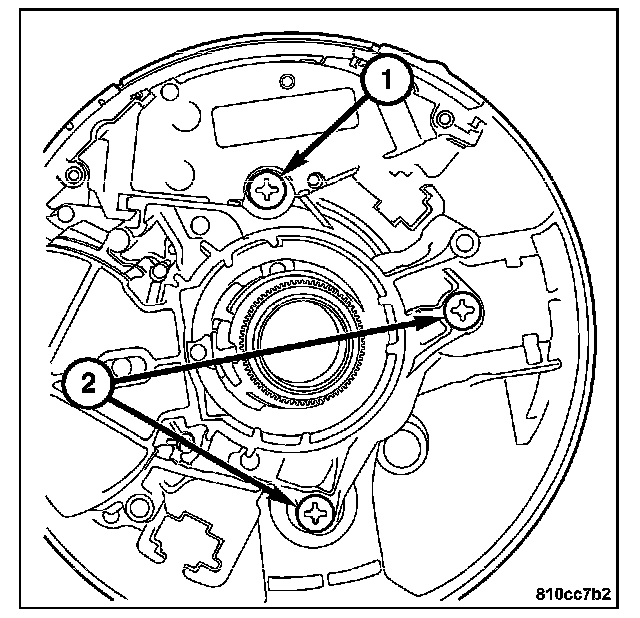 1

2

810cc7b2