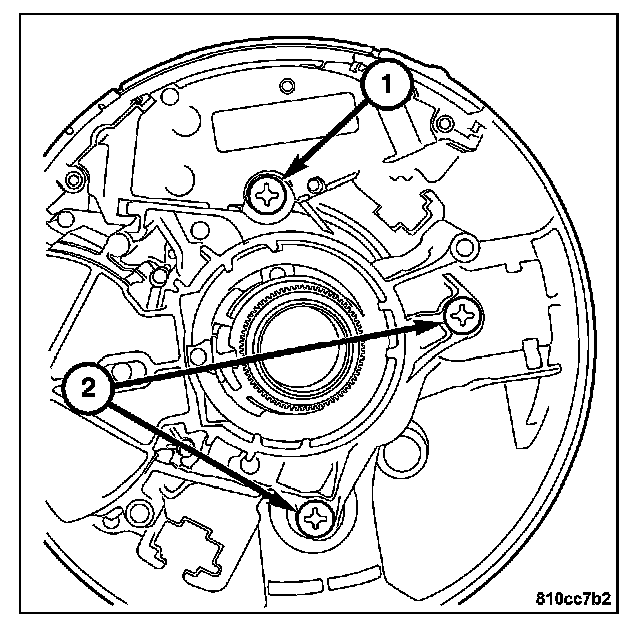 1
2
810cc7b2