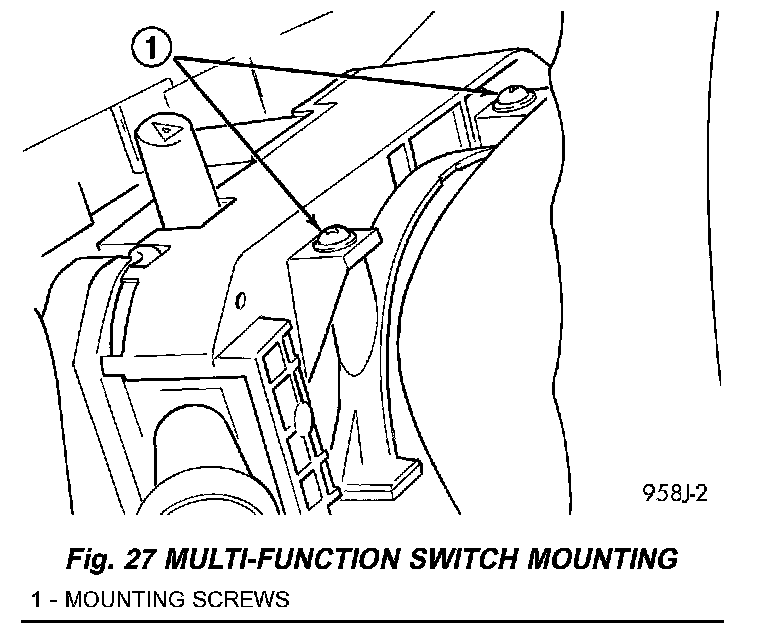 1

958J-2

Fig. 27 MULTI-FUNCTION SWITCH MOUNTING

1 - MOUNTING SCREWS