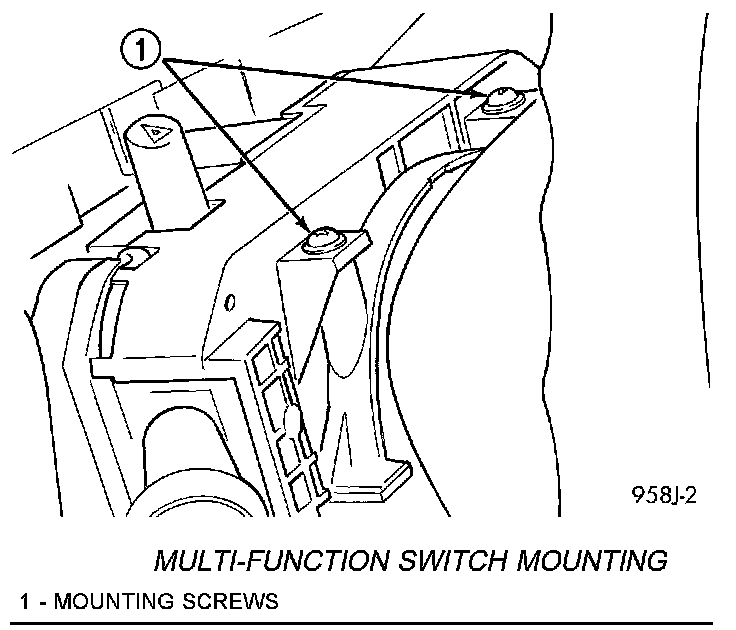 1

958J-2

MULTI-FUNCTION SWITCH MOUNTING

1 - MOUNTING SCREWS