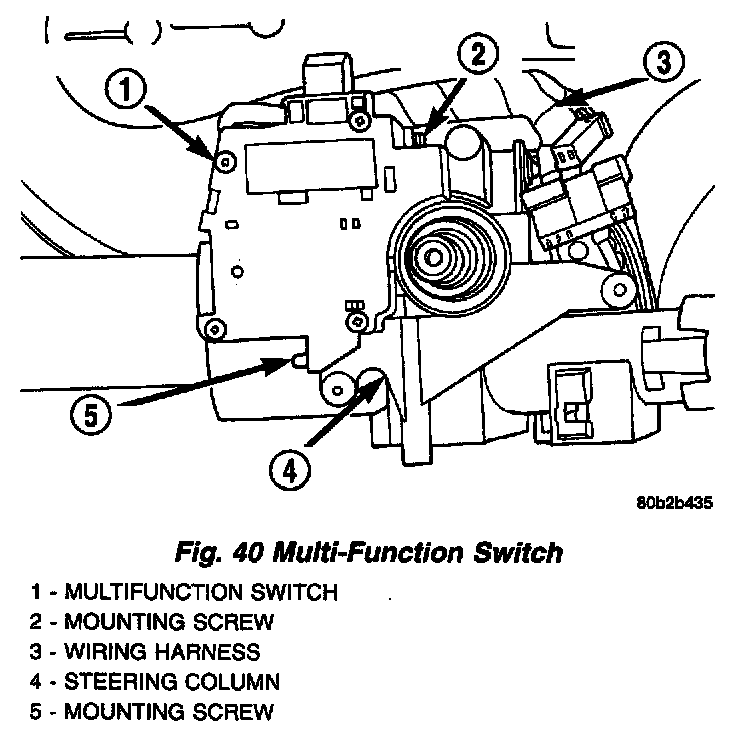 1
2
3
5
4
80b2b435

Fig. 40 Multi-Function Switch

1 - MULTIFUNCTION SWITCH
2 - MOUNTING SCREW
3 - WIRING HARNESS
4 - STEERING COLUMN
5 - MOUNTING SCREW