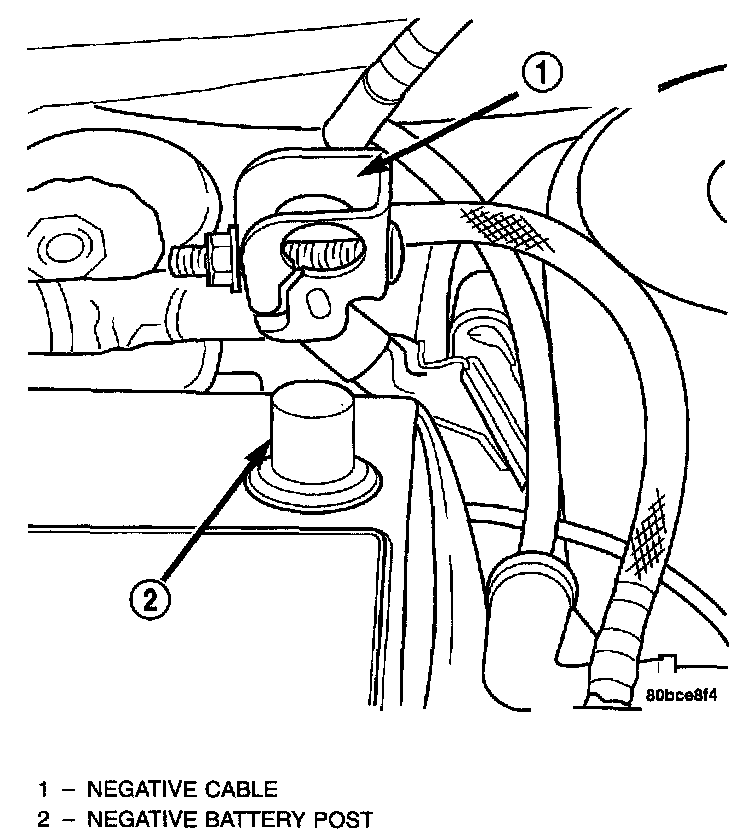 1

2

80bce8f4

1 – NEGATIVE CABLE
2 – NEGATIVE BATTERY POST