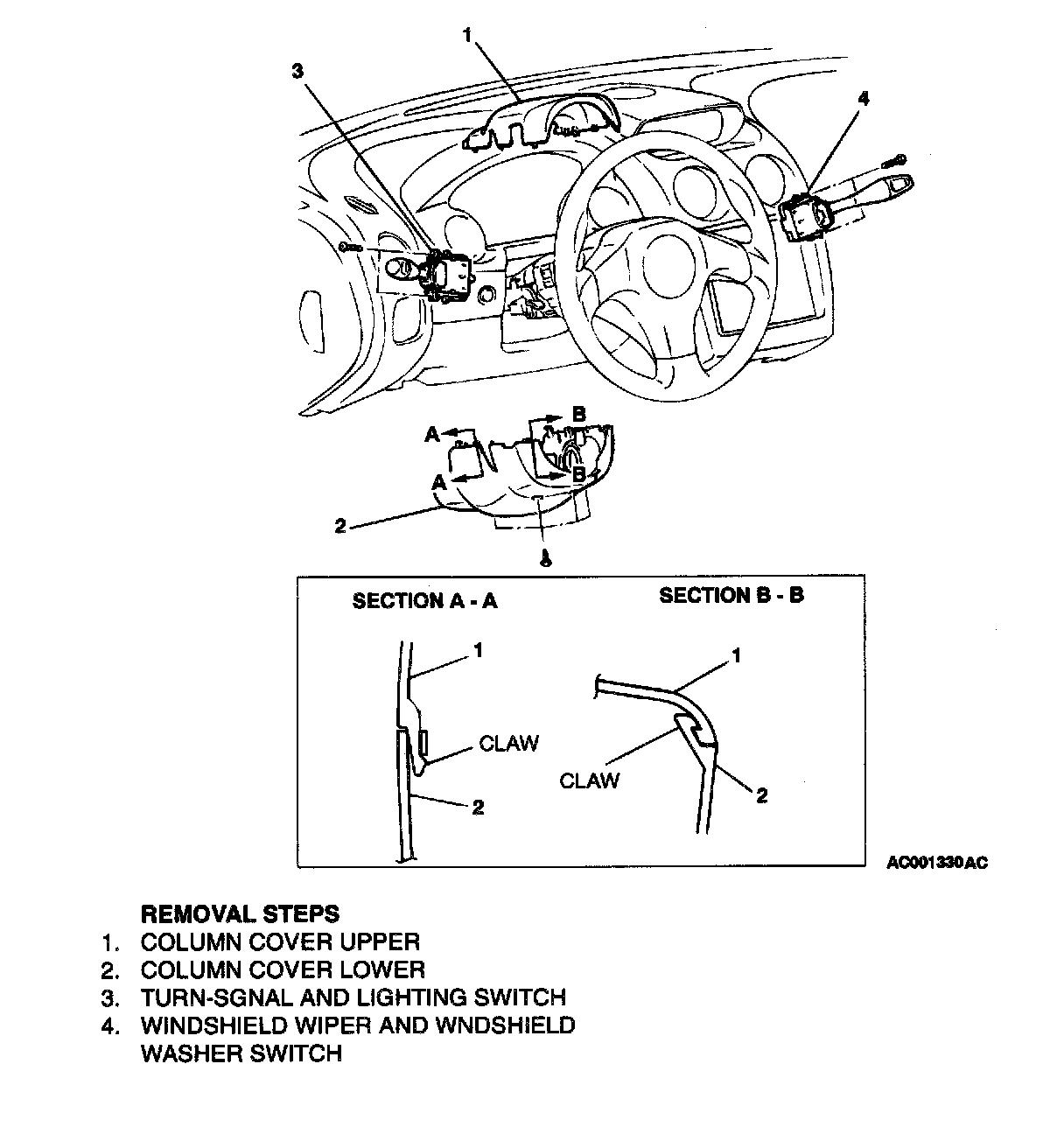 1

3

4

A

B

A

B

2

SECTION A - A

SECTION B - B

1

CLAW

2

1

CLAW

2

AC001330AC

REMOVAL STEPS
1. COLUMN COVER UPPER
2. COLUMN COVER LOWER
3. TURN-SGNAL AND LIGHTING SWITCH
4. WINDSHIELD WIPER AND WNDSHIELD WASHER SWITCH