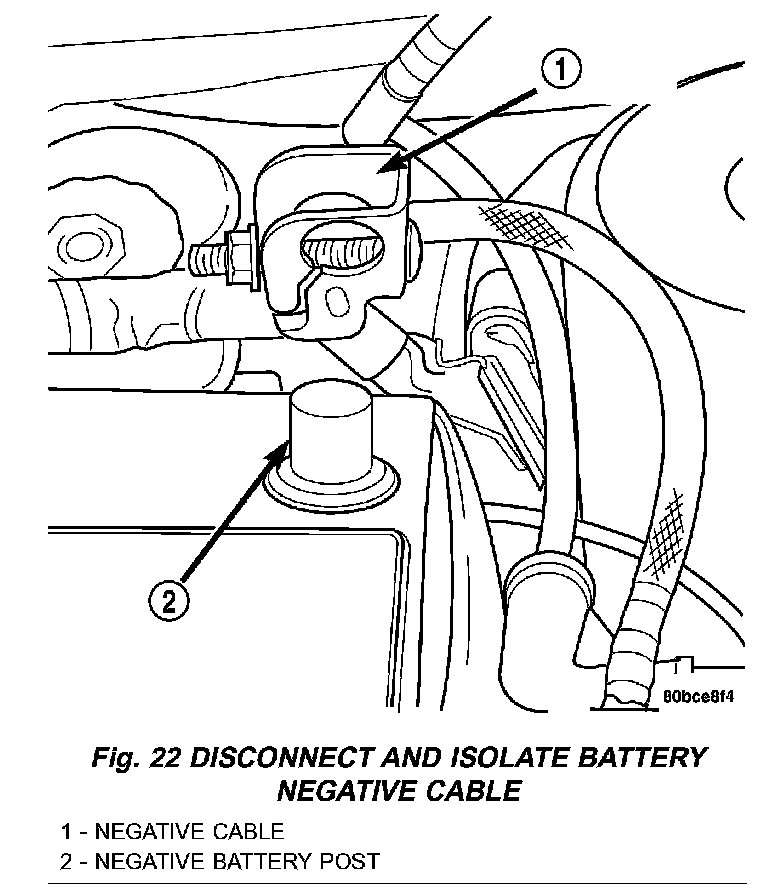 1

2

80bce8f4

Fig. 22 DISCONNECT AND ISOLATE BATTERY NEGATIVE CABLE

1 - NEGATIVE CABLE
2 - NEGATIVE BATTERY POST