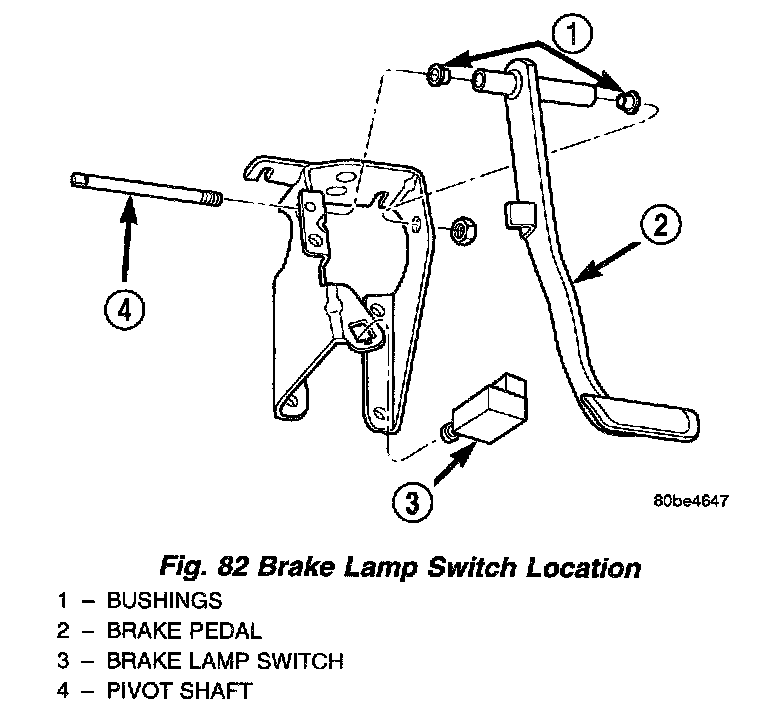 1

2

4

3

80be4647

Fig. 82 Brake Lamp Switch Location

1 – BUSHINGS
2 – BRAKE PEDAL
3 – BRAKE LAMP SWITCH
4 – PIVOT SHAFT