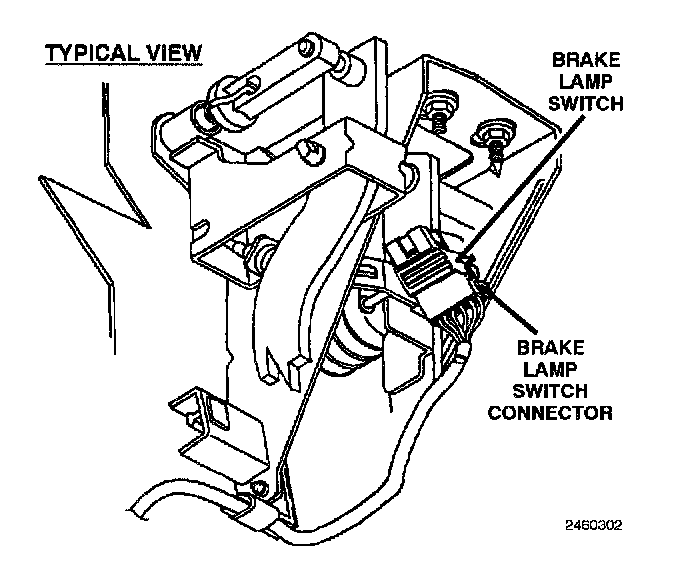 TYPICAL VIEW

BRAKE LAMP SWITCH

BRAKE LAMP SWITCH CONNECTOR

2460302