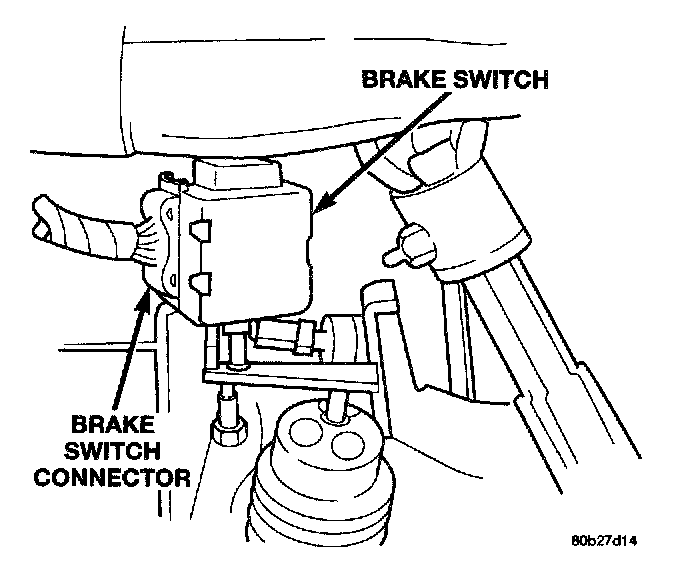 BRAKE SWITCH

BRAKE SWITCH CONNECTOR

80b27d14