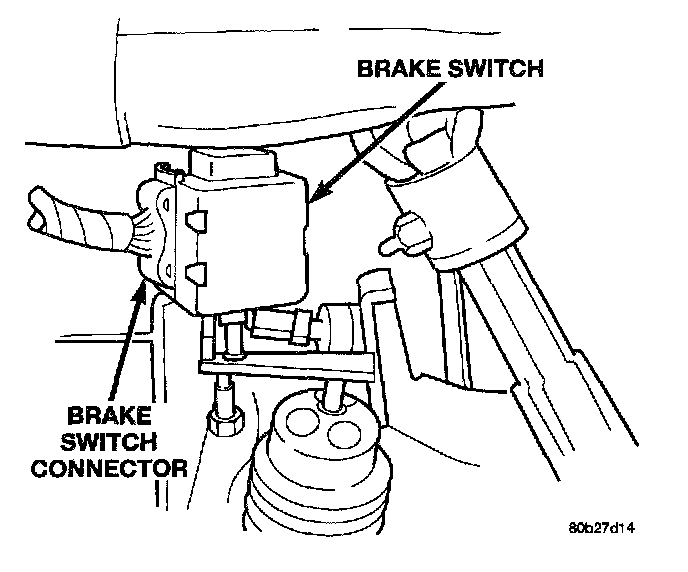 BRAKE SWITCH

BRAKE SWITCH CONNECTOR

80b27d14