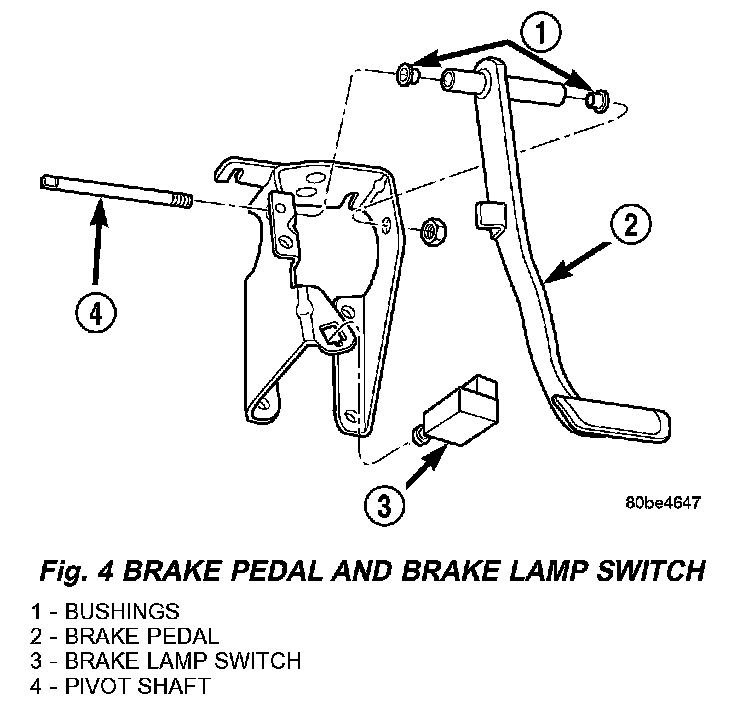 1

2

4

3

80be4647

Fig. 4 BRAKE PEDAL AND BRAKE LAMP SWITCH

1 - BUSHINGS
2 - BRAKE PEDAL
3 - BRAKE LAMP SWITCH
4 - PIVOT SHAFT