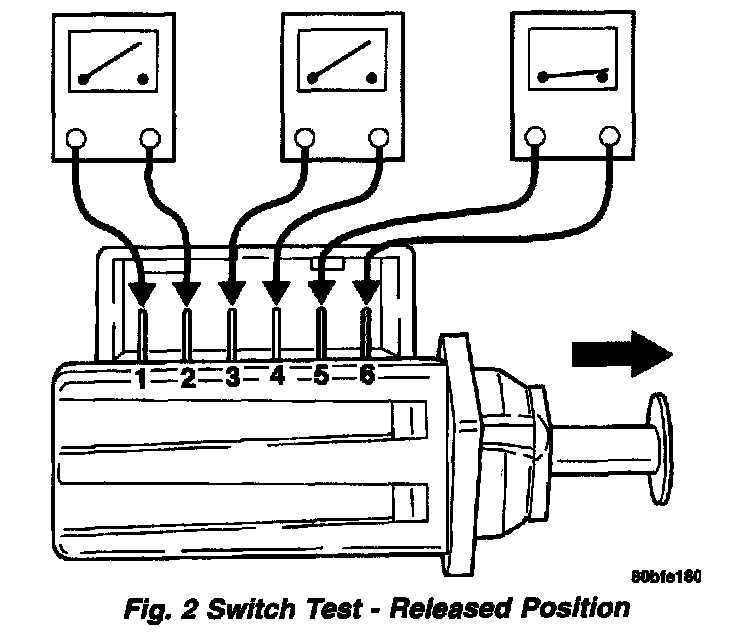 1 2 3 4 5 6

80bfe160

Fig. 2 Switch Test - Released Position