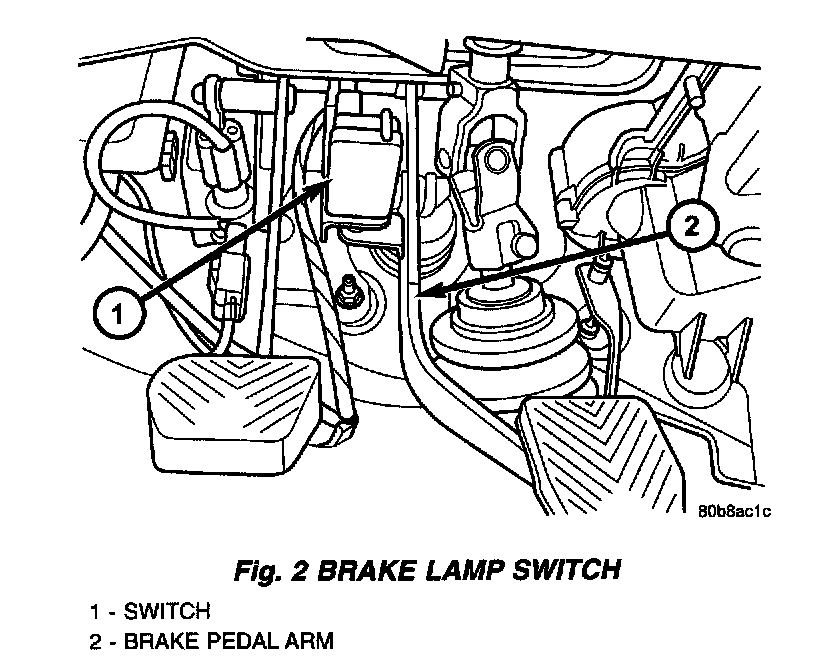 1

2

80b8ac1c

Fig. 2 BRAKE LAMP SWITCH

1 - SWITCH
2 - BRAKE PEDAL ARM