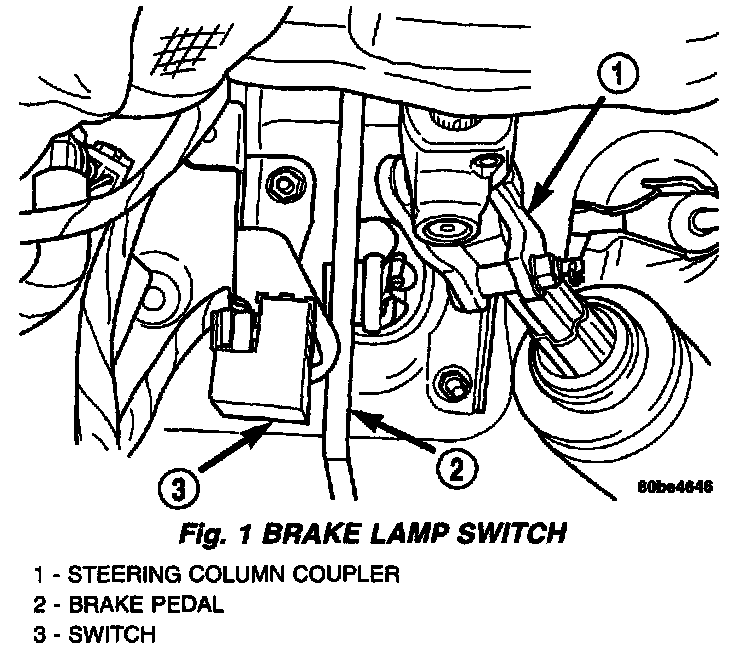 1

2

3

80be4646

Fig. 1 BRAKE LAMP SWITCH

1 - STEERING COLUMN COUPLER
2 - BRAKE PEDAL
3 - SWITCH