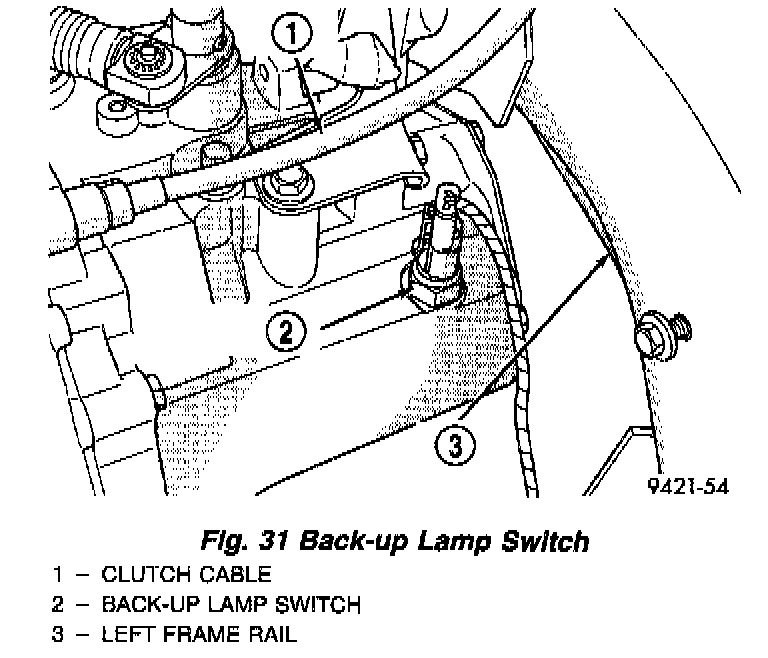 1

2

3

9421-54

Fig. 31 Back-up Lamp Switch

1 – CLUTCH CABLE
2 – BACK-UP LAMP SWITCH
3 – LEFT FRAME RAIL