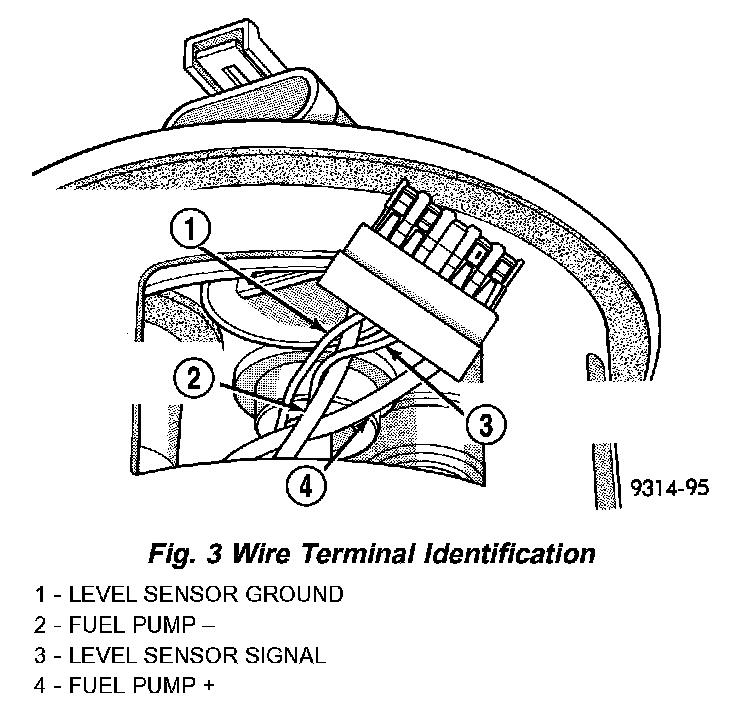 1

2

3

4

9314-95

Fig. 3 Wire Terminal Identification

1 - LEVEL SENSOR GROUND
2 - FUEL PUMP –
3 - LEVEL SENSOR SIGNAL
4 - FUEL PUMP +