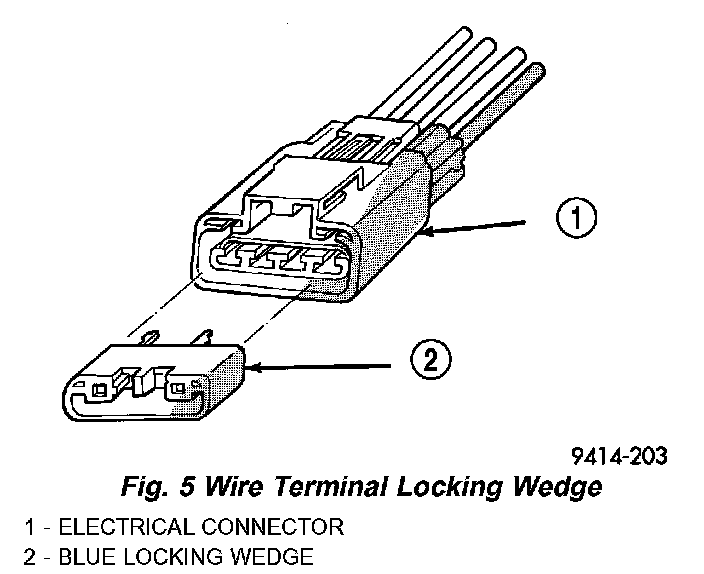 1

2

9414-203

Fig. 5 Wire Terminal Locking Wedge

1 - ELECTRICAL CONNECTOR
2 - BLUE LOCKING WEDGE