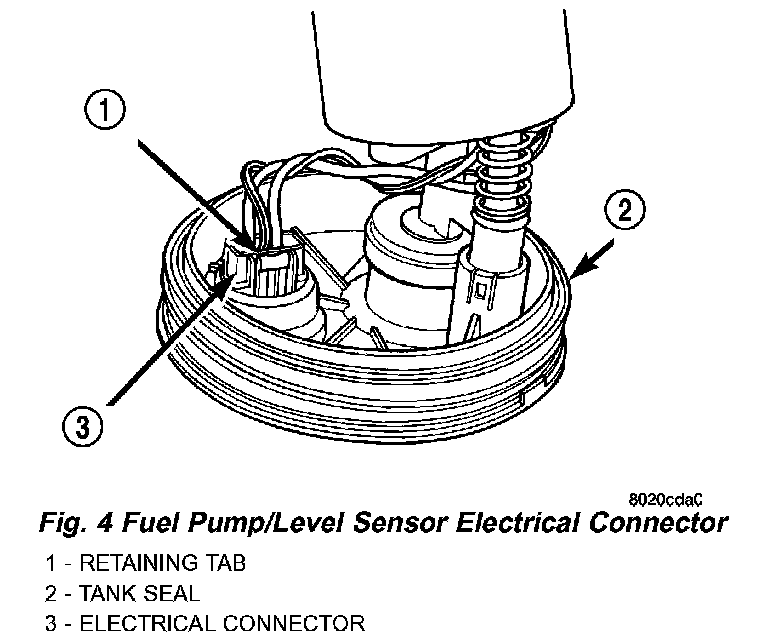 1

2

3

8020cdaC

Fig. 4 Fuel Pump/Level Sensor Electrical Connector

1 - RETAINING TAB
2 - TANK SEAL
3 - ELECTRICAL CONNECTOR