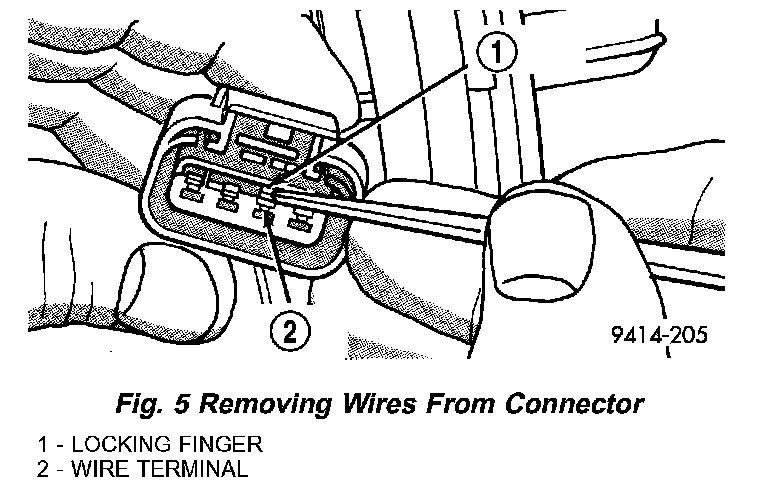 1

2

9414-205

Fig. 5 Removing Wires From Connector

1 - LOCKING FINGER
2 - WIRE TERMINAL