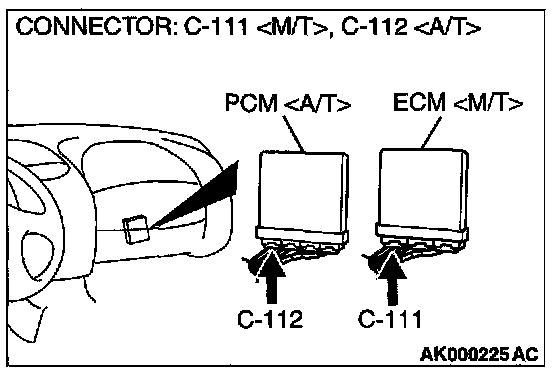 CONNECTOR: C-111 <M/T>, C-112 <A/T>

PCM <A/T>

ECM <M/T>

C-112

C-111

AK000225 AC