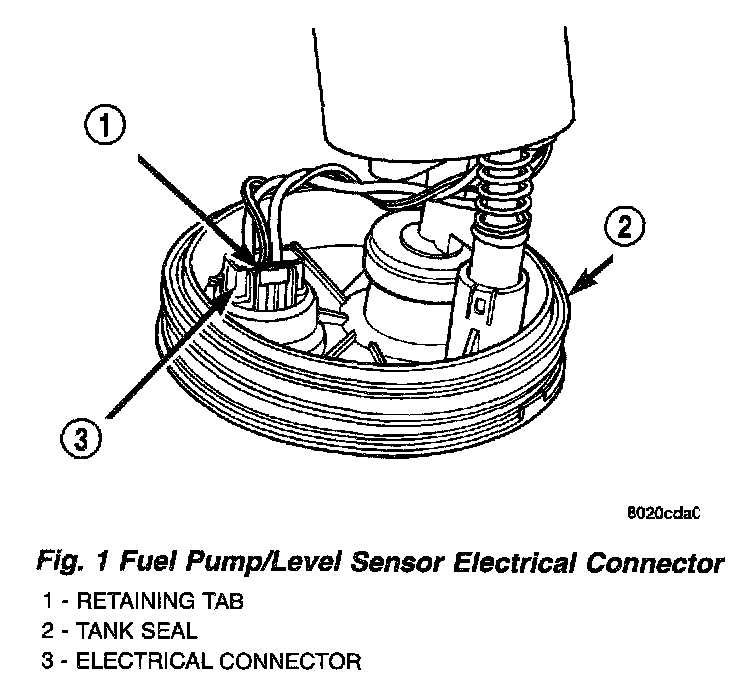 1

2

3

8020cda0

Fig. 1 Fuel Pump/Level Sensor Electrical Connector

1 - RETAINING TAB
2 - TANK SEAL
3 - ELECTRICAL CONNECTOR