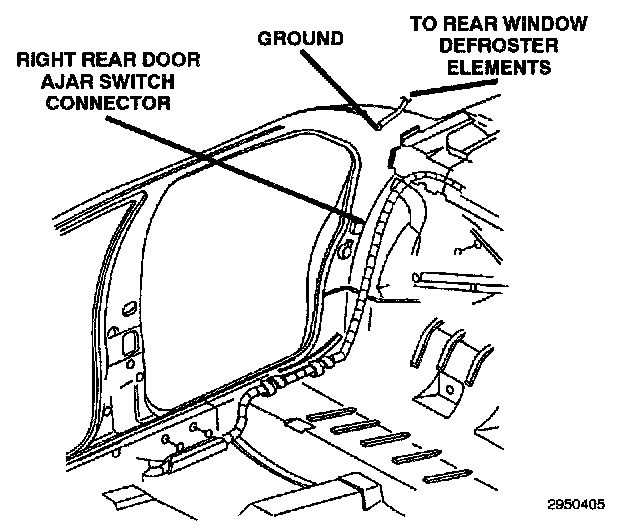 RIGHT REAR DOOR AJAR SWITCH CONNECTOR

GROUND

TO REAR WINDOW DEFROSTER ELEMENTS

2950405