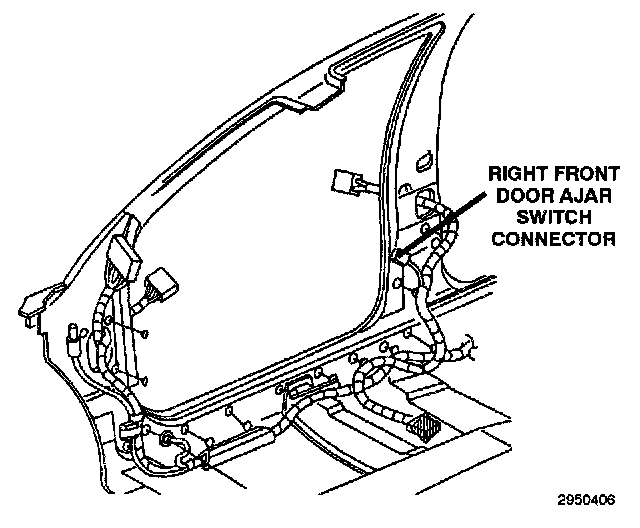 RIGHT FRONT DOOR AJAR SWITCH CONNECTOR

2950406