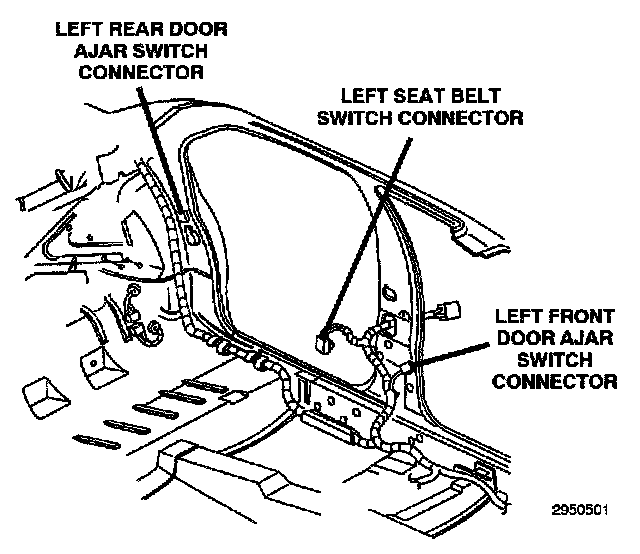 LEFT REAR DOOR AJAR SWITCH CONNECTOR

LEFT SEAT BELT SWITCH CONNECTOR

LEFT FRONT DOOR AJAR SWITCH CONNECTOR

2950501