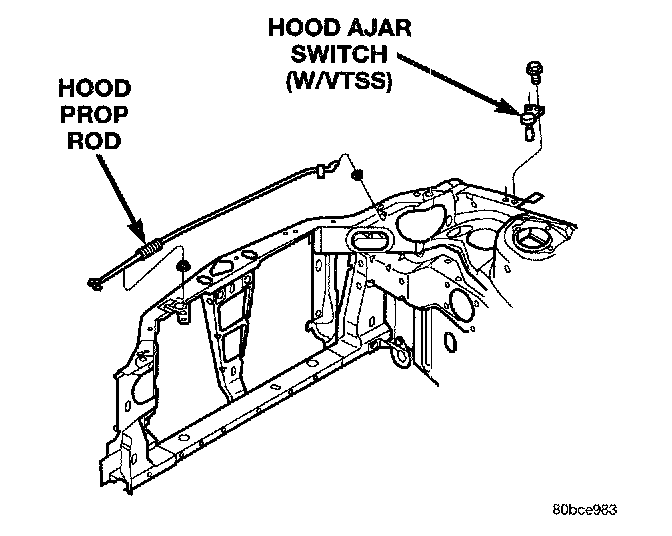 HOOD AJAR SWITCH (W/VTSS)

HOOD PROP ROD

80bce983