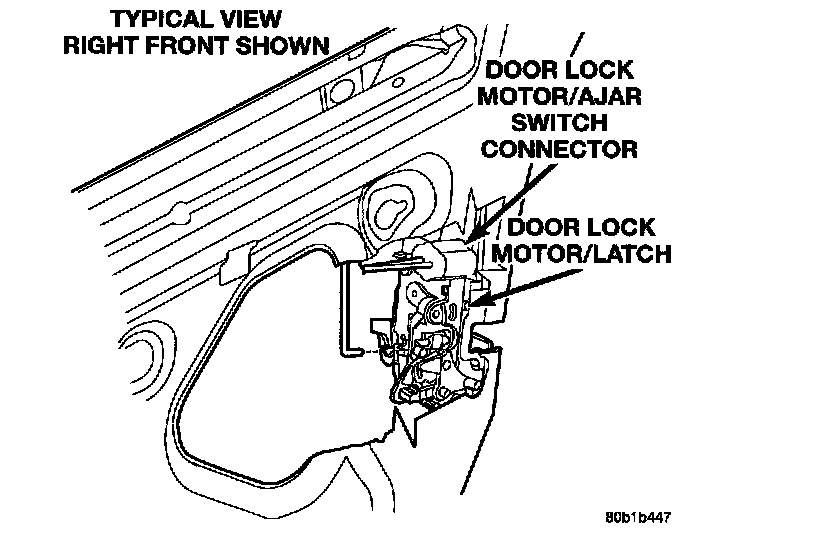 TYPICAL VIEW
RIGHT FRONT SHOWN

DOOR LOCK
MOTOR/AJAR
SWITCH
CONNECTOR

DOOR LOCK
MOTOR/LATCH

80b1b447