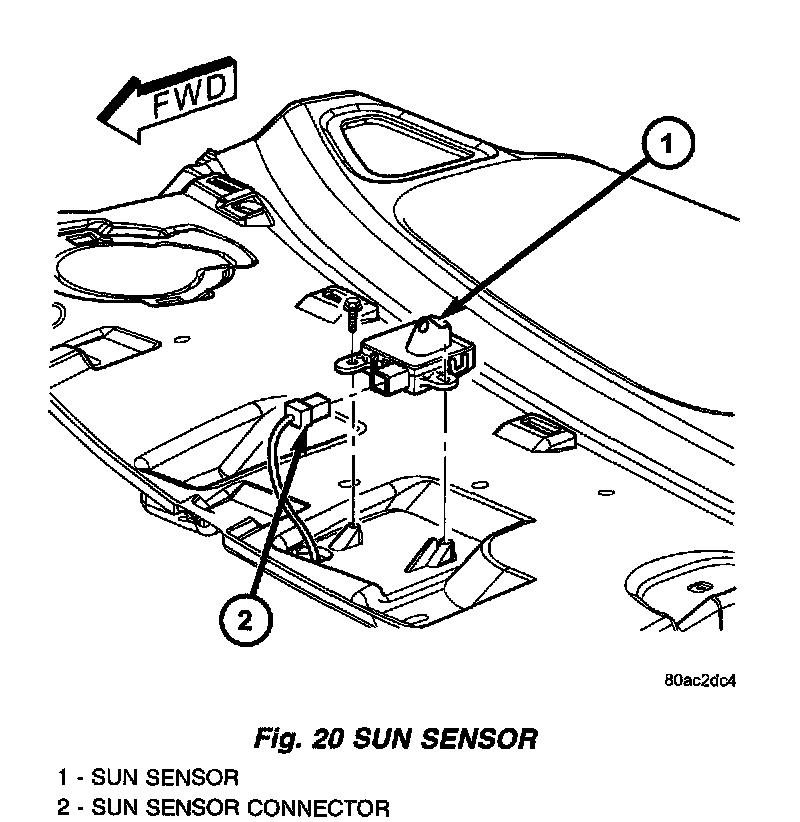 FWD

1

2

80ac2dc4

Fig. 20 SUN SENSOR

1 - SUN SENSOR
2 - SUN SENSOR CONNECTOR