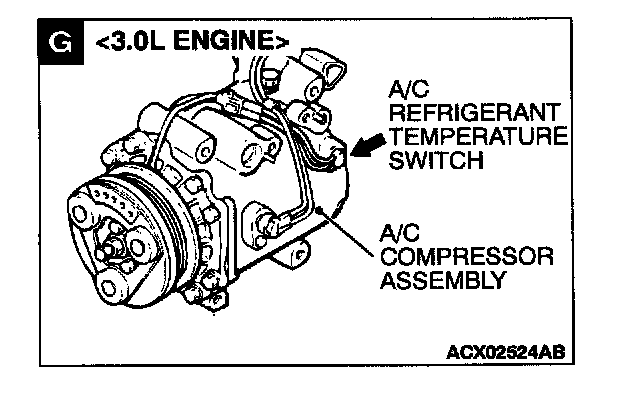 G <3.0L ENGINE>

A/C REFRIGERANT TEMPERATURE SWITCH

A/C COMPRESSOR ASSEMBLY

ACX02524AB