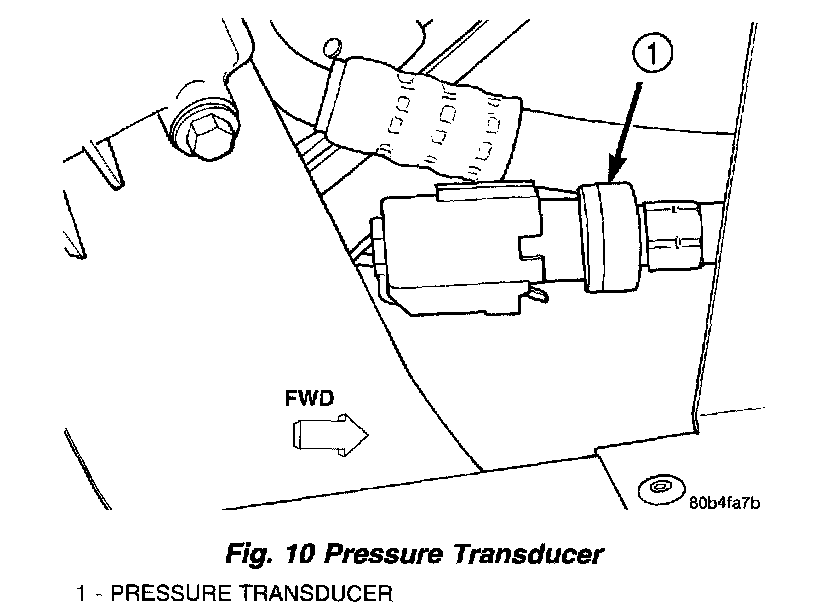 1

FWD

80b4fa7b

Fig. 10 Pressure Transducer

1 - PRESSURE TRANSDUCER