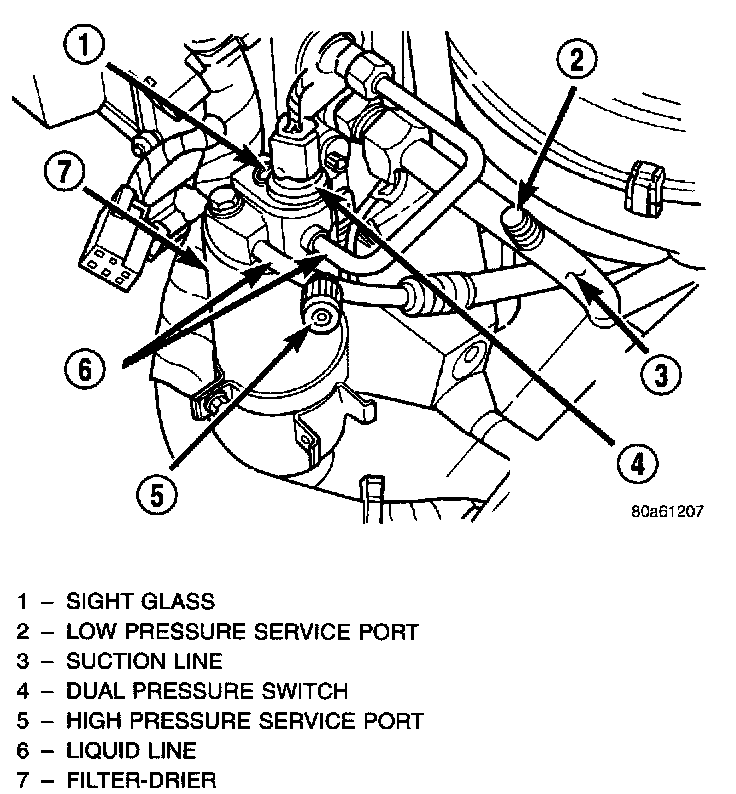 1
2
7
6
3
5
4
80a61207

1 – SIGHT GLASS
2 – LOW PRESSURE SERVICE PORT
3 – SUCTION LINE
4 – DUAL PRESSURE SWITCH
5 – HIGH PRESSURE SERVICE PORT
6 – LIQUID LINE
7 – FILTER-DRIER