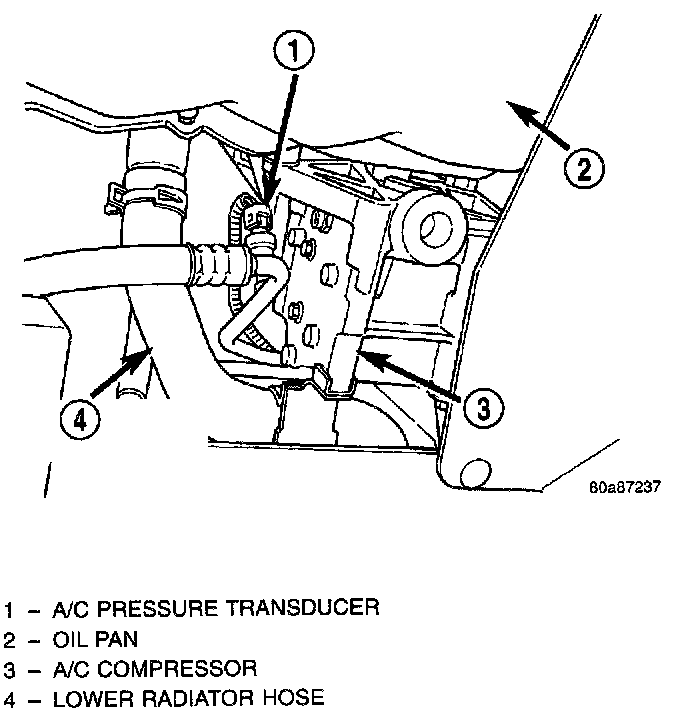 1

2

3

4

80a87237

1 – A/C PRESSURE TRANSDUCER
2 – OIL PAN
3 – A/C COMPRESSOR
4 – LOWER RADIATOR HOSE