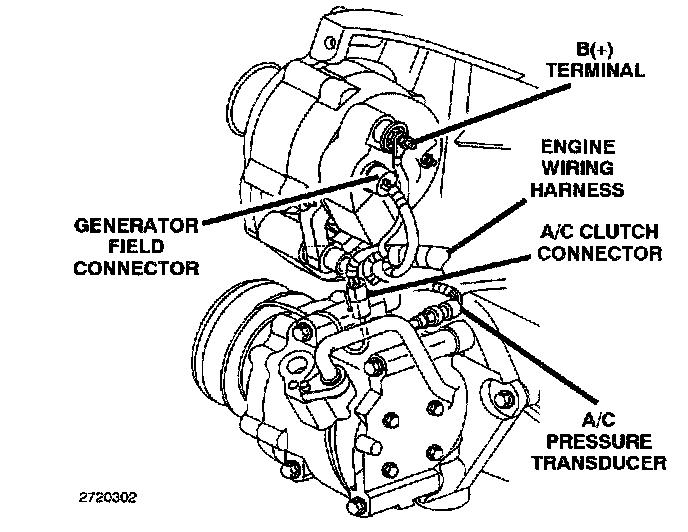 B(+)
TERMINAL

ENGINE
WIRING
HARNESS

GENERATOR
FIELD
CONNECTOR

A/C CLUTCH
CONNECTOR

A/C
PRESSURE
TRANSDUCER

2720302