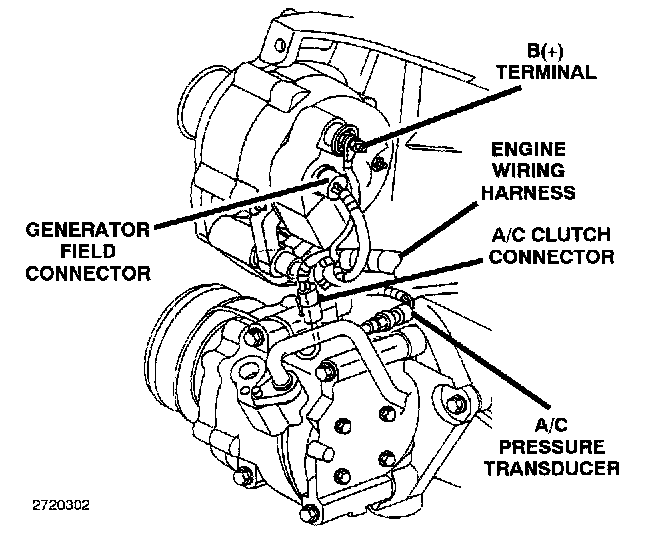 B(+)
TERMINAL

ENGINE
WIRING
HARNESS

GENERATOR
FIELD
CONNECTOR

A/C CLUTCH
CONNECTOR

A/C
PRESSURE
TRANSDUCER

2720302