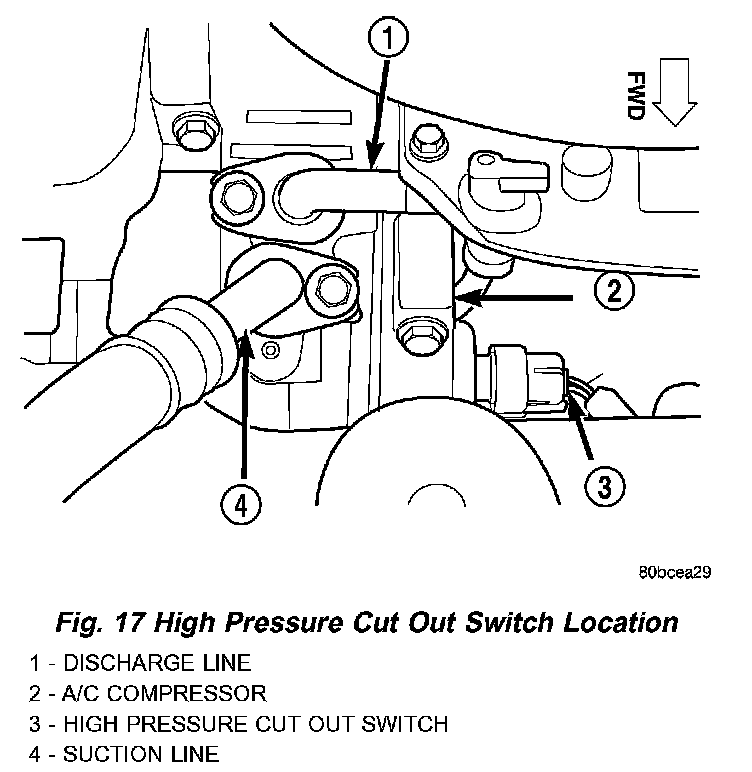 1
FWD
2
3
4
80bcea29

Fig. 17 High Pressure Cut Out Switch Location

1 - DISCHARGE LINE
2 - A/C COMPRESSOR
3 - HIGH PRESSURE CUT OUT SWITCH
4 - SUCTION LINE