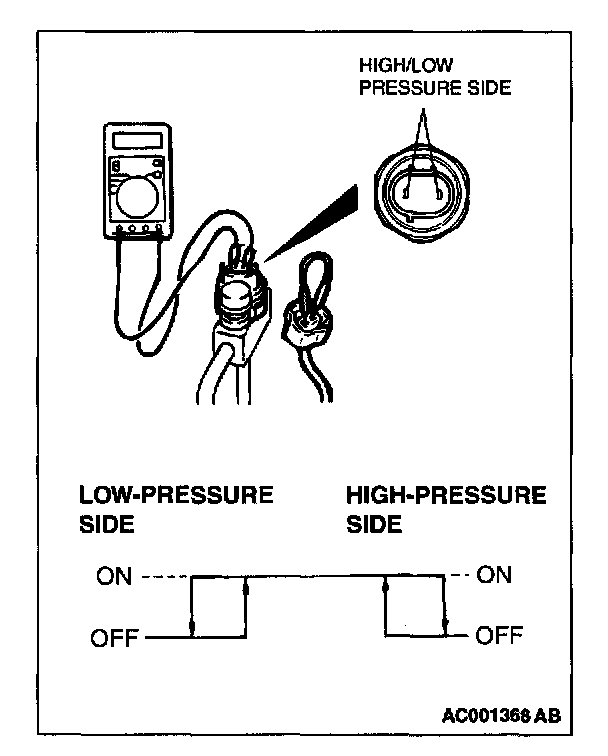 HIGH/LOW
PRESSURE SIDE

LOW-PRESSURE SIDE

HIGH-PRESSURE SIDE

ON

ON

OFF

OFF

AC001368 AB