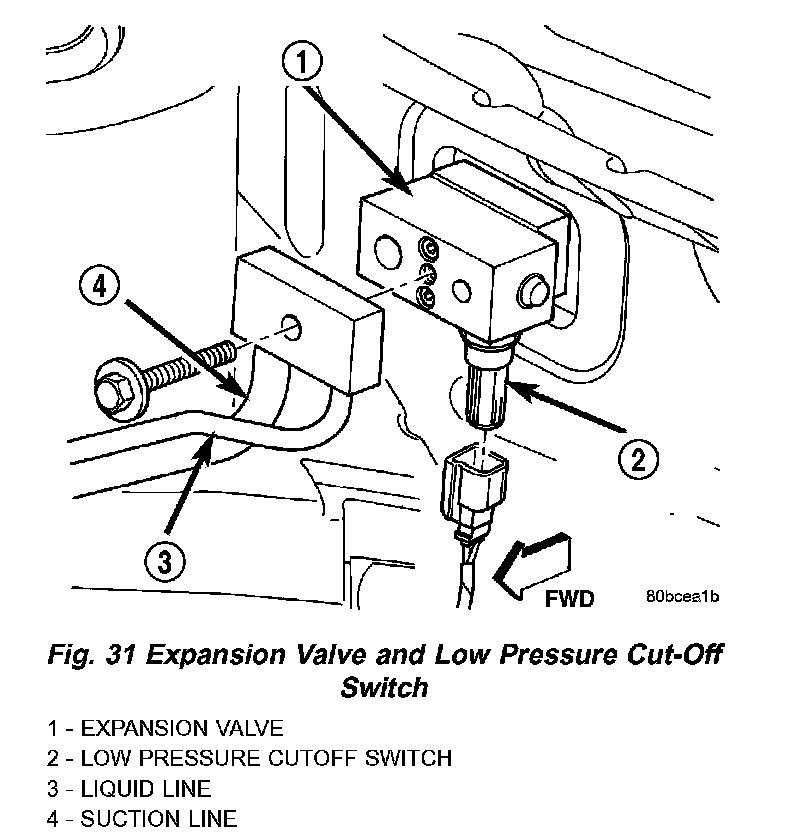 1

4

2

3

FWD

80bcea1b

Fig. 31 Expansion Valve and Low Pressure Cut-Off Switch

1 - EXPANSION VALVE
2 - LOW PRESSURE CUTOFF SWITCH
3 - LIQUID LINE
4 - SUCTION LINE