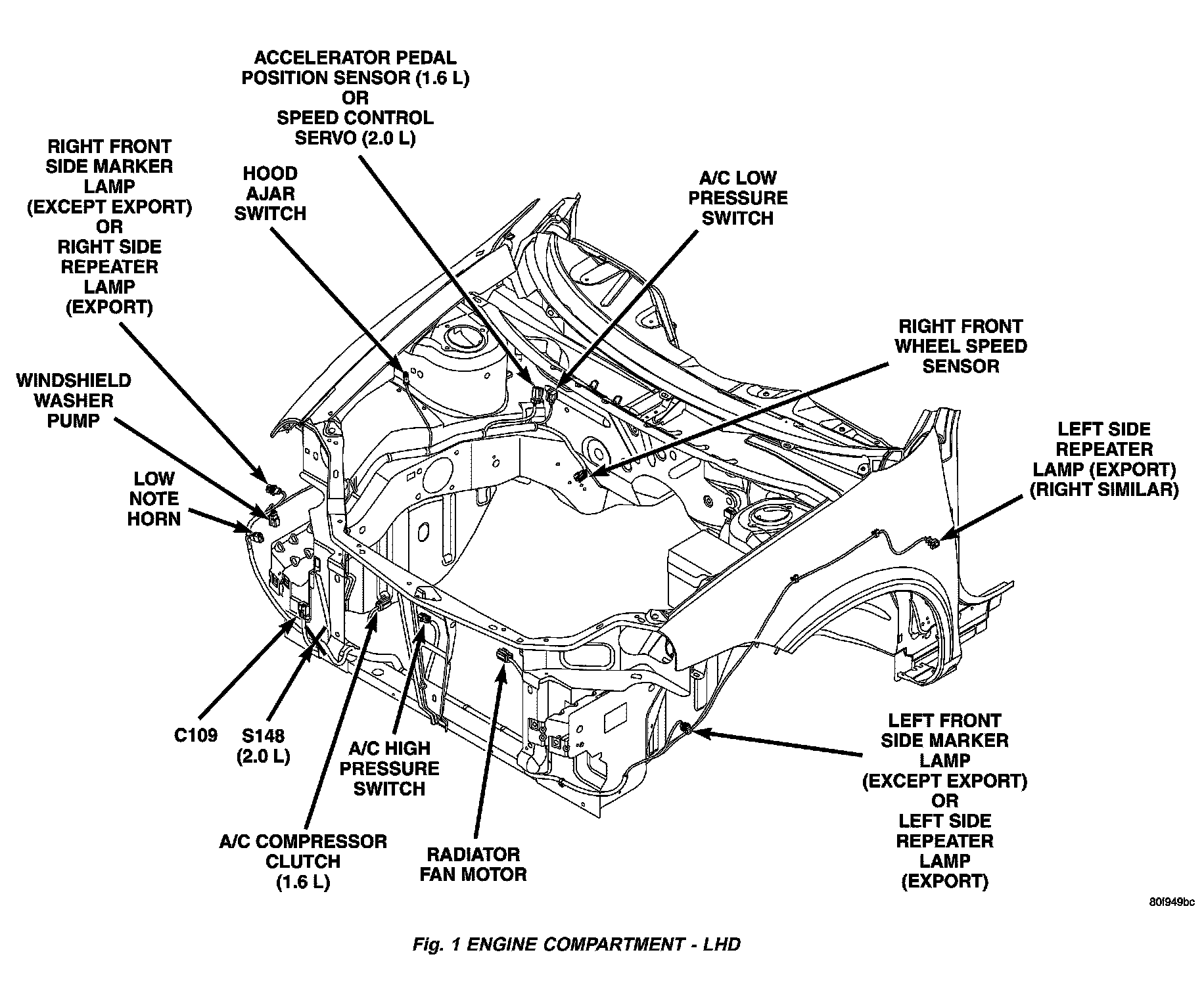 ACCELERATOR PEDAL POSITION SENSOR (1.6 L) OR SPEED CONTROL SERVO (2.0 L)

RIGHT FRONT SIDE MARKER LAMP (EXCEPT EXPORT) OR RIGHT SIDE REPEATER LAMP (EXPORT)

HOOD AJAR SWITCH

A/C LOW PRESSURE SWITCH

RIGHT FRONT WHEEL SPEED SENSOR

WINDSHIELD WASHER PUMP

LOW NOTE HORN

LEFT SIDE REPEATER LAMP (EXPORT) (RIGHT SIMILAR)

C109

S148 (2.0 L)

A/C HIGH PRESSURE SWITCH

A/C COMPRESSOR CLUTCH (1.6 L)

RADIATOR FAN MOTOR

LEFT FRONT SIDE MARKER LAMP (EXCEPT EXPORT) OR LEFT SIDE REPEATER LAMP (EXPORT)

80f949bc

Fig. 1 ENGINE COMPARTMENT - LHD