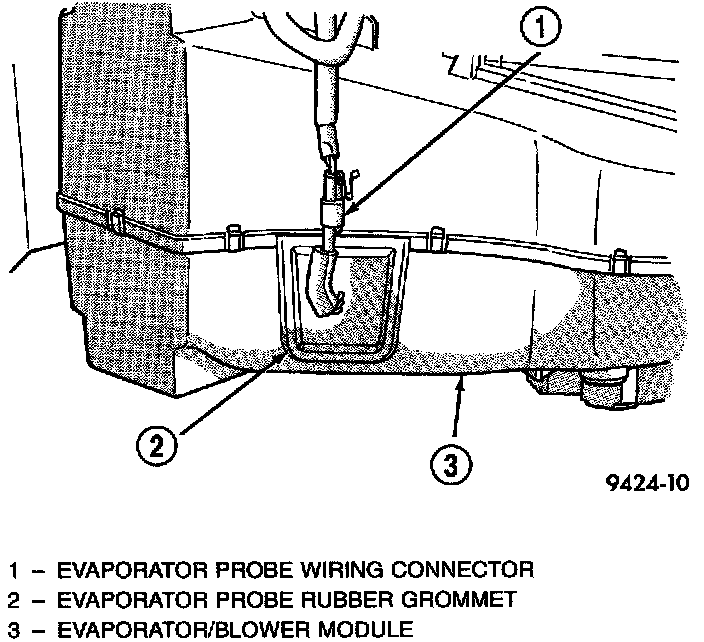 1

2

3

9424-10

1 – EVAPORATOR PROBE WIRING CONNECTOR
2 – EVAPORATOR PROBE RUBBER GROMMET
3 – EVAPORATOR/BLOWER MODULE