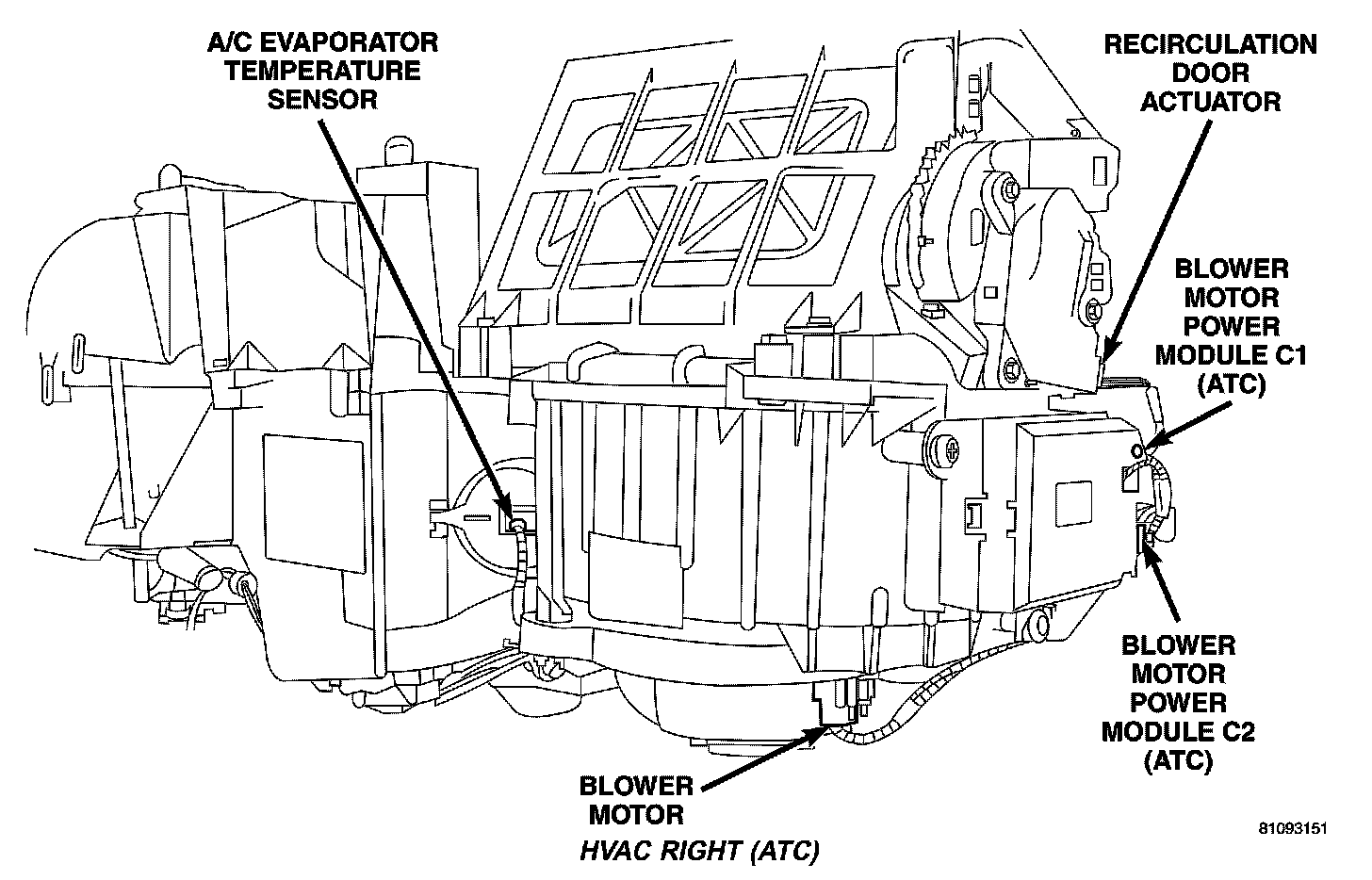 A/C EVAPORATOR TEMPERATURE SENSOR

RECIRCULATION DOOR ACTUATOR

BLOWER MOTOR POWER MODULE C1 (ATC)

BLOWER MOTOR POWER MODULE C2 (ATC)

BLOWER MOTOR

HVAC RIGHT (ATC)

81093151