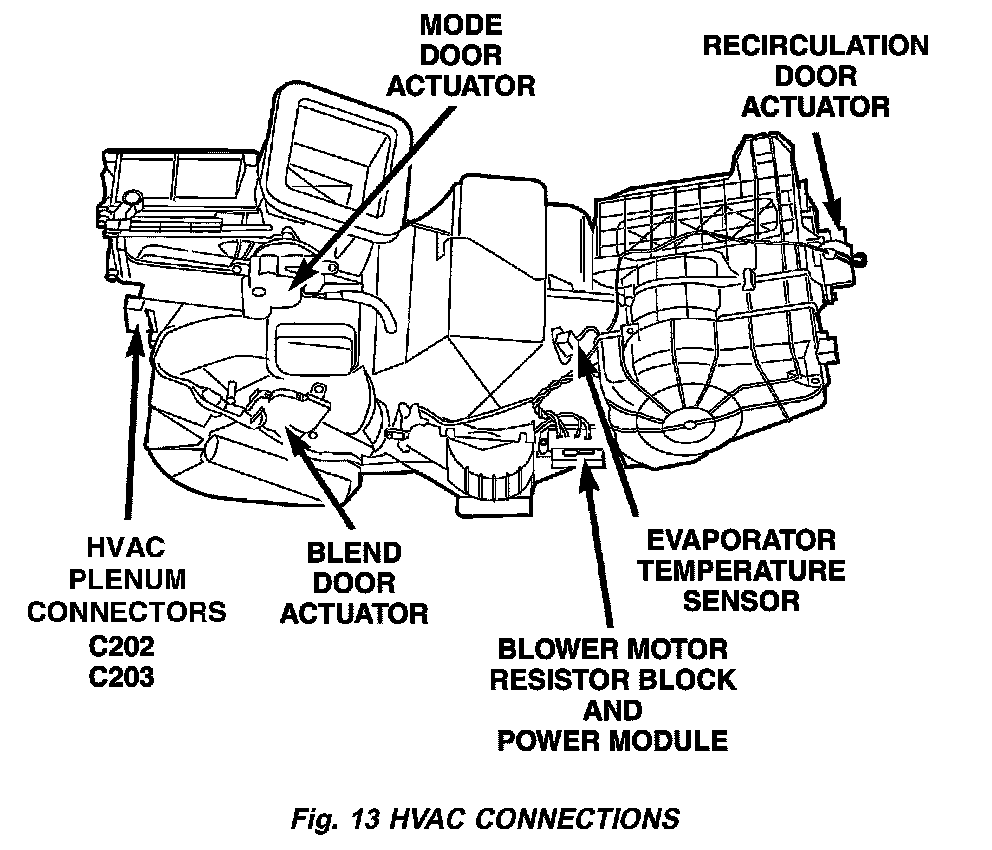 MODE DOOR ACTUATOR

RECIRCULATION DOOR ACTUATOR

HVAC PLENUM CONNECTORS C202 C203

BLEND DOOR ACTUATOR

EVAPORATOR TEMPERATURE SENSOR

BLOWER MOTOR RESISTOR BLOCK AND POWER MODULE

Fig. 13 HVAC CONNECTIONS