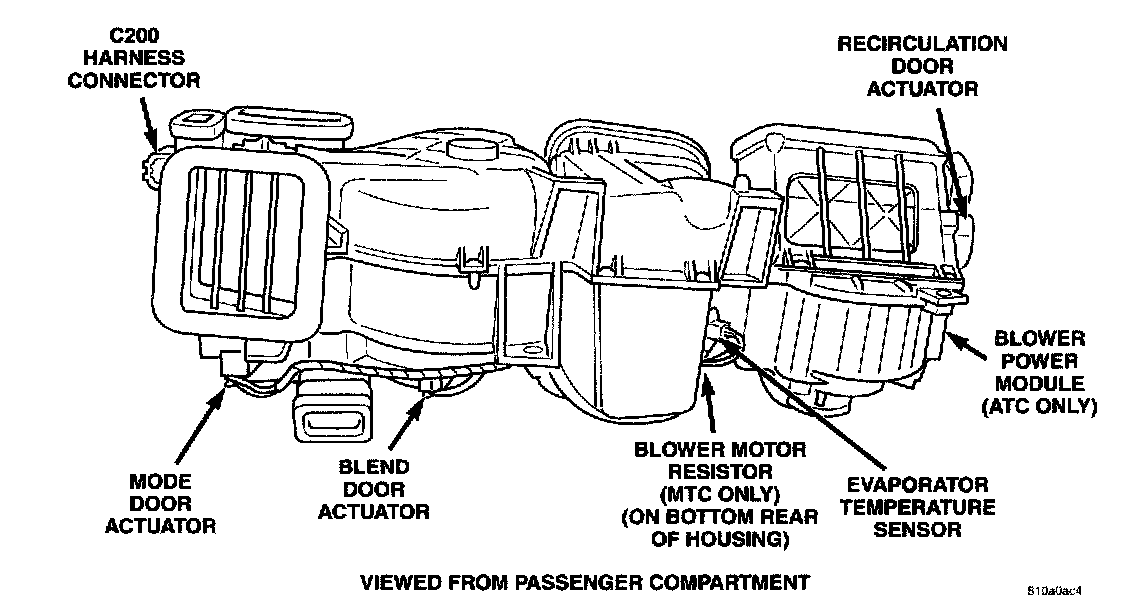 C200 HARNESS CONNECTOR

RECIRCULATION DOOR ACTUATOR

BLOWER POWER MODULE (ATC ONLY)

MODE DOOR ACTUATOR

BLEND DOOR ACTUATOR

BLOWER MOTOR RESISTOR (MTC ONLY) (ON BOTTOM REAR OF HOUSING)

EVAPORATOR TEMPERATURE SENSOR

VIEWED FROM PASSENGER COMPARTMENT

810a0ac4