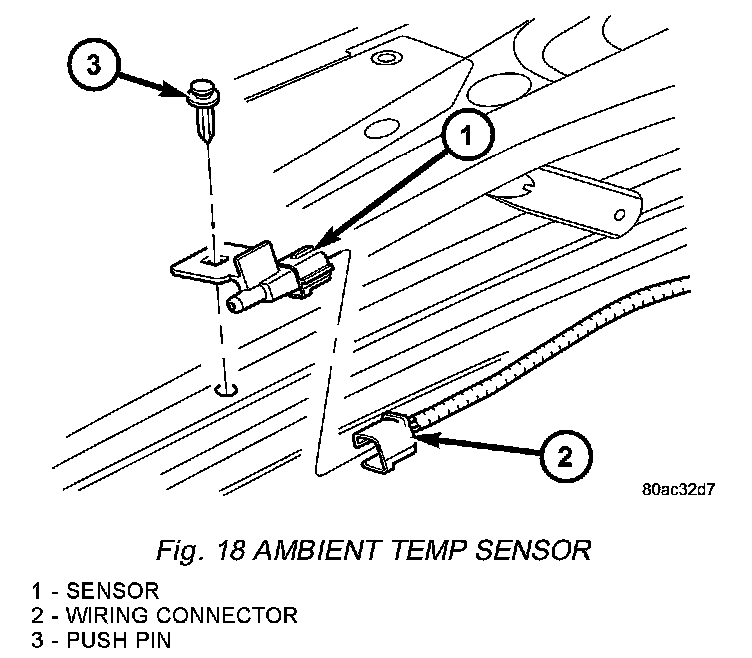 3

1

2

80ac32d7

Fig. 18 AMBIENT TEMP SENSOR

1 - SENSOR
2 - WIRING CONNECTOR
3 - PUSH PIN