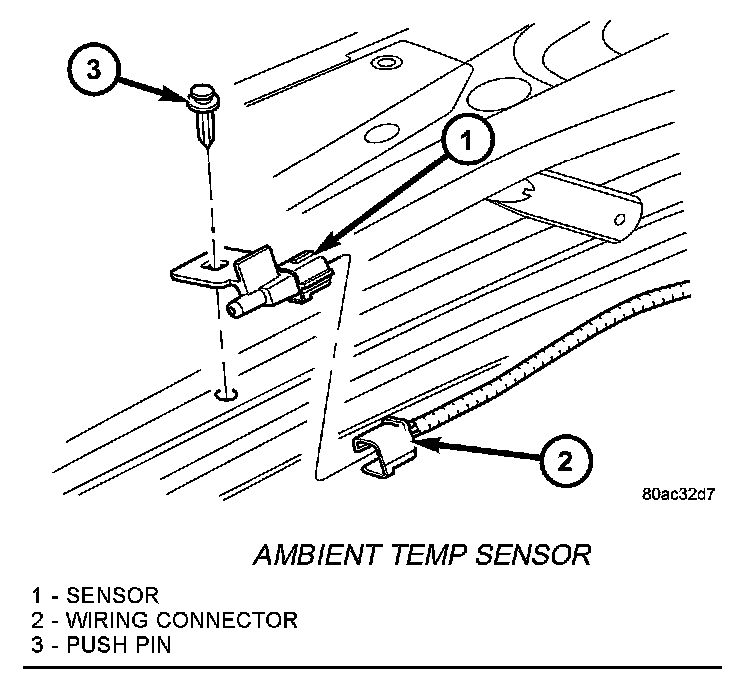 3

1

2

80ac32d7

AMBIENT TEMP SENSOR

1 - SENSOR
2 - WIRING CONNECTOR
3 - PUSH PIN