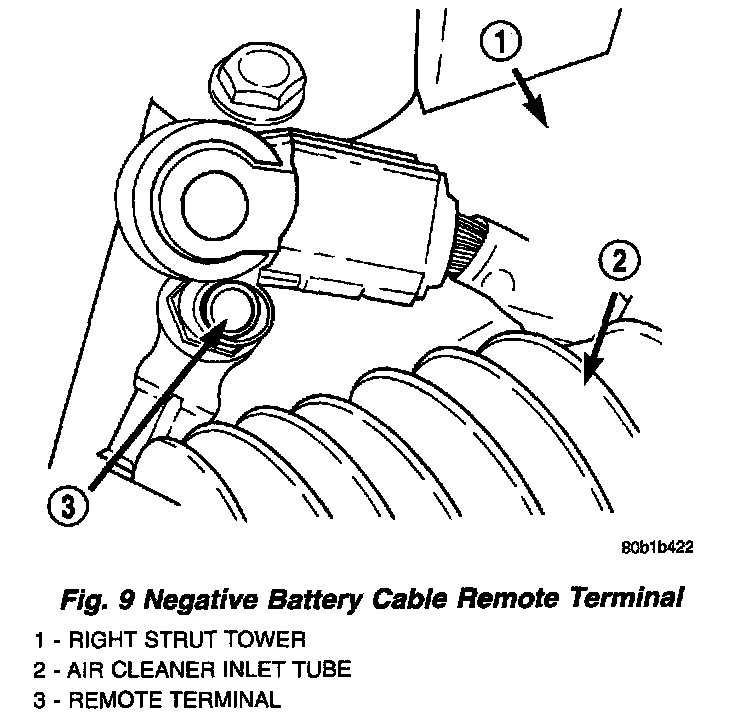 1

2

3

80b1b422

Fig. 9 Negative Battery Cable Remote Terminal

1 - RIGHT STRUT TOWER
2 - AIR CLEANER INLET TUBE
3 - REMOTE TERMINAL