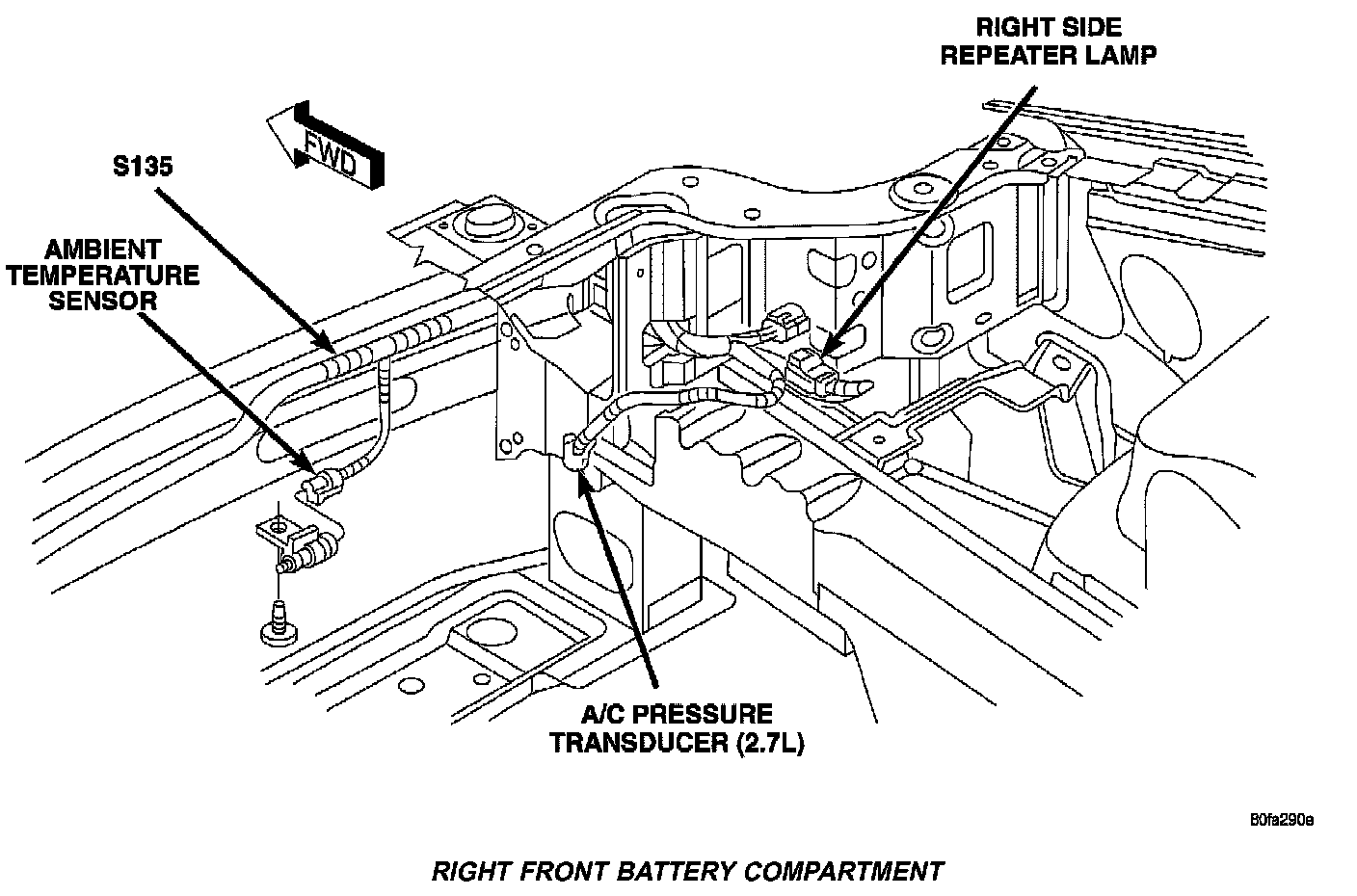 RIGHT SIDE REPEATER LAMP

FWD

S135

AMBIENT TEMPERATURE SENSOR

A/C PRESSURE TRANSDUCER (2.7L)

80fa290e

RIGHT FRONT BATTERY COMPARTMENT