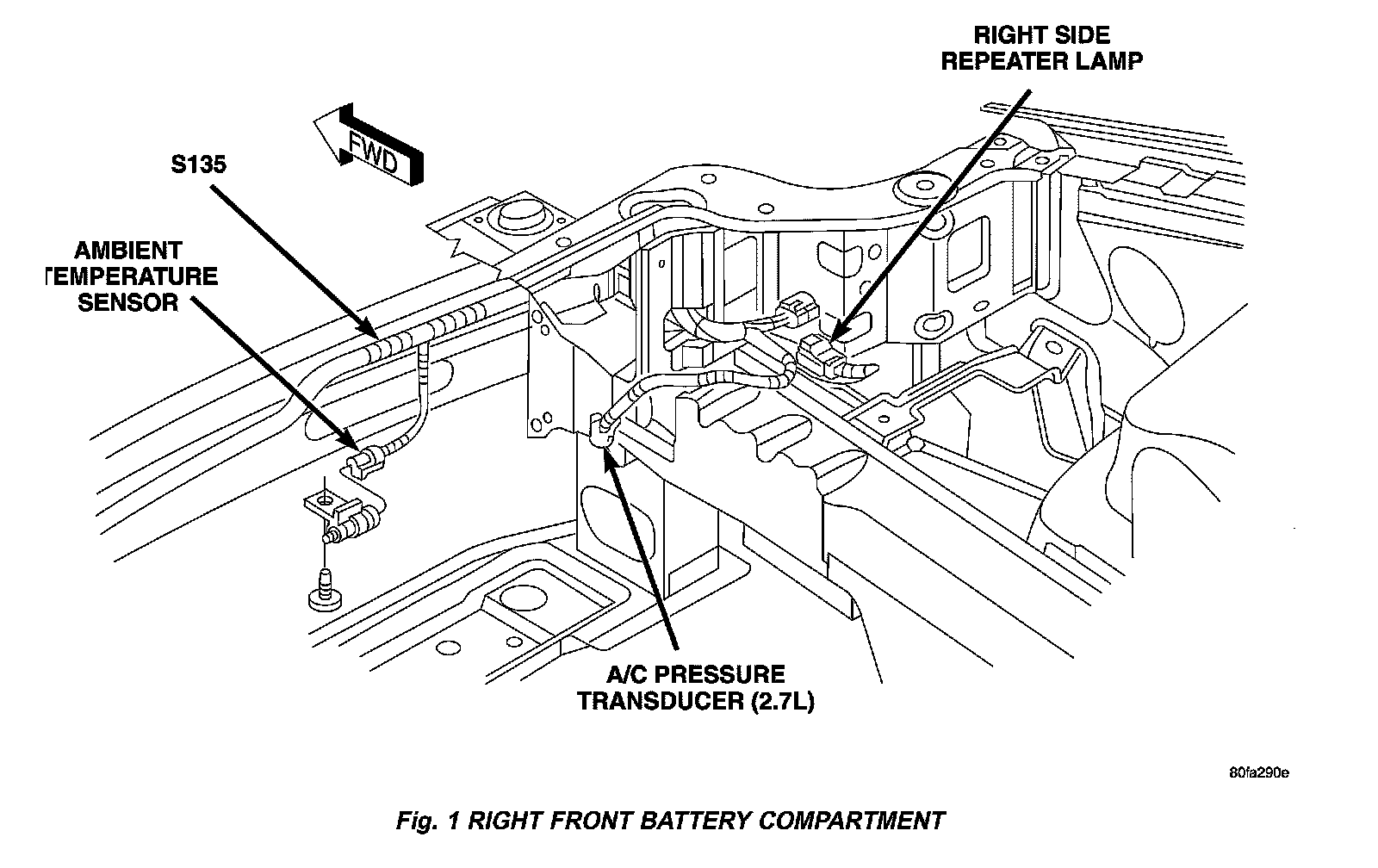 RIGHT SIDE REPEATER LAMP

FWD

S135

AMBIENT TEMPERATURE SENSOR

A/C PRESSURE TRANSDUCER (2.7L)

80fa290e

Fig. 1 RIGHT FRONT BATTERY COMPARTMENT